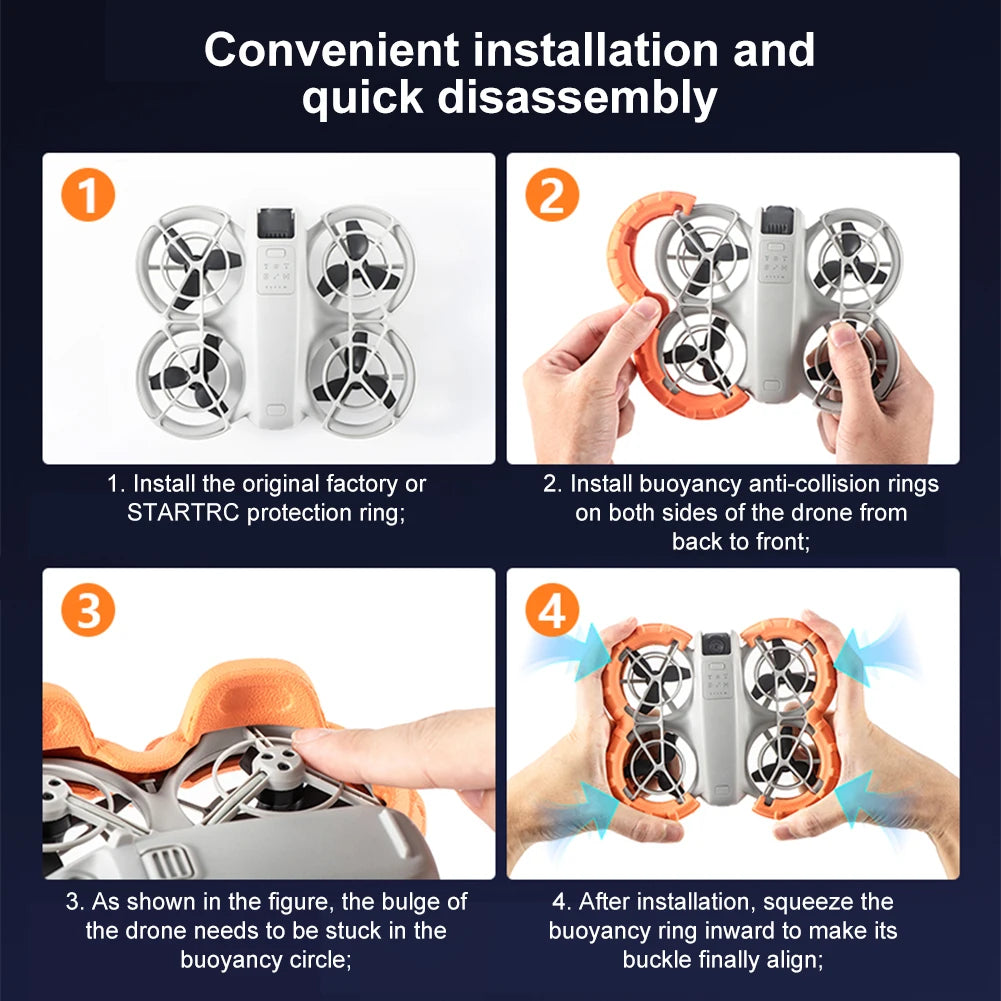 Convenient installation and quick disassembly

1

1. Install the original factory or STARTRC protection ring;

2

2. Install buoyancy anti-collision rings on both sides of the drone from back to front;

3

3. As shown in the figure, the bulge of the drone needs to be stuck in the buoyancy circle;

4

4. After installation, squeeze the buoyancy ring inward to make its buckle finally align;